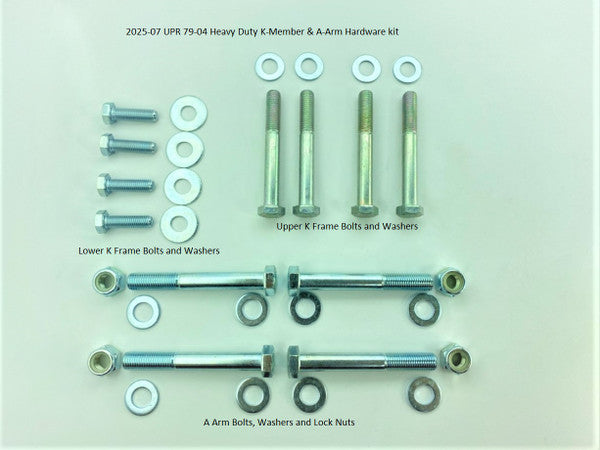 2025-07 UPR 79-04 Heavy Duty K-Member & A-Arm Hardware kit

Upper K Frame Bolts and Washers

Lower K Frame Bolts and Washers

A Arm Bolts, Washers and Lock Nuts